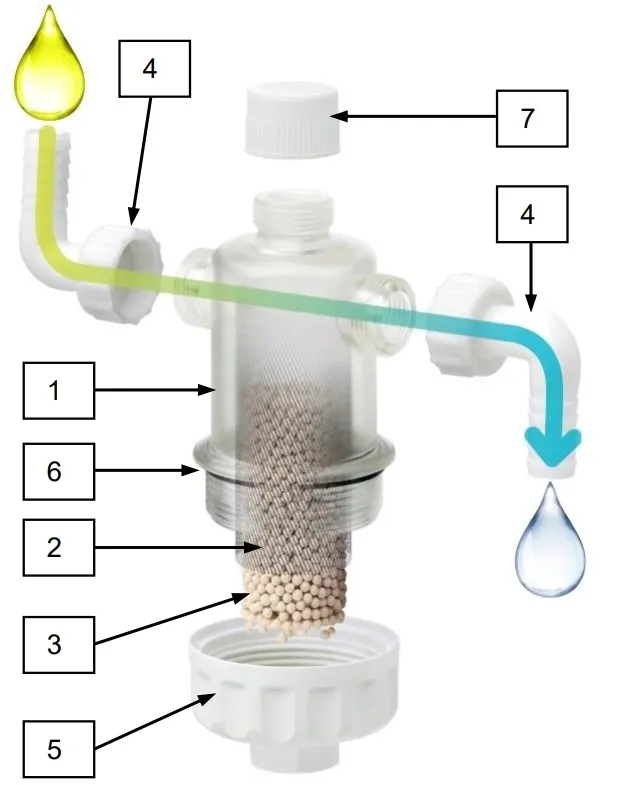 4
7
4
1
6
2
3
5