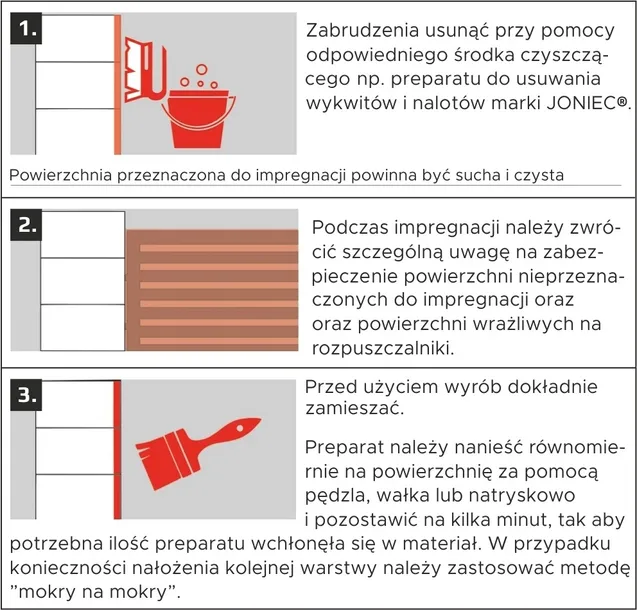 1.

Zabrudzenia usunąć przy pomocy odpowiedniego środka czyszczącego np. preparatu do usuwania wykwitów i nalotów marki JONIEC®.

Powierzchnia przeznaczona do impregnacji powinna być sucha i czysta

2.

Podczas impregnacji należy zwrócić szczególną uwagę na zabezpieczenie powierzchni nieprzeznaczonych do impregnacji oraz oraz powierzchni wrażliwych na rozpuszczalniki.

3.

Przed użyciem wyrób dokładnie zamieszać.

Preparat należy nanieść równomiernie na powierzchnię za pomocą pędzla, wałka lub natryskowo i pozostawić na kilka minut, tak aby potrzebna ilość preparatu wchłonęła się w materiał. W przypadku konieczności nałożenia kolejnej warstwy należy zastosować metodę "mokry na mokry".