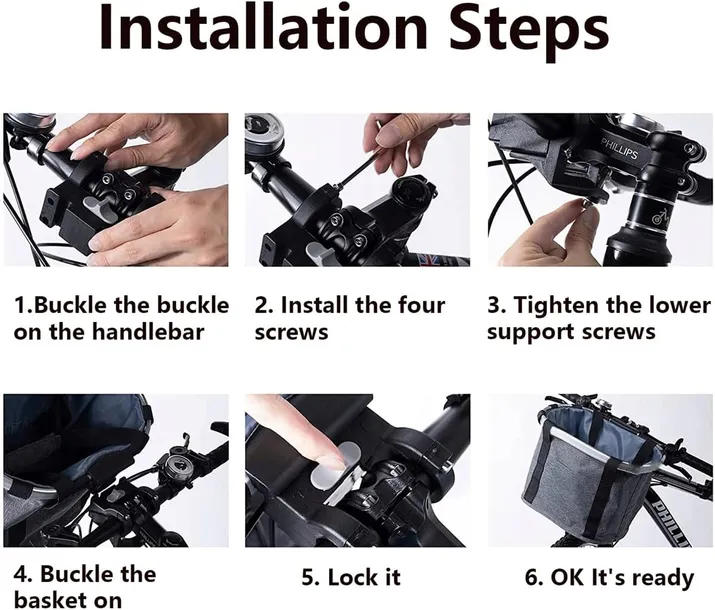 Installation Steps

PHILLIPS

1.Buckle the buckle on the handlebar

2. Install the four screws

3. Tighten the lower support screws

PHILLI

4. Buckle the basket on

5. Lock it

6. OK It's ready