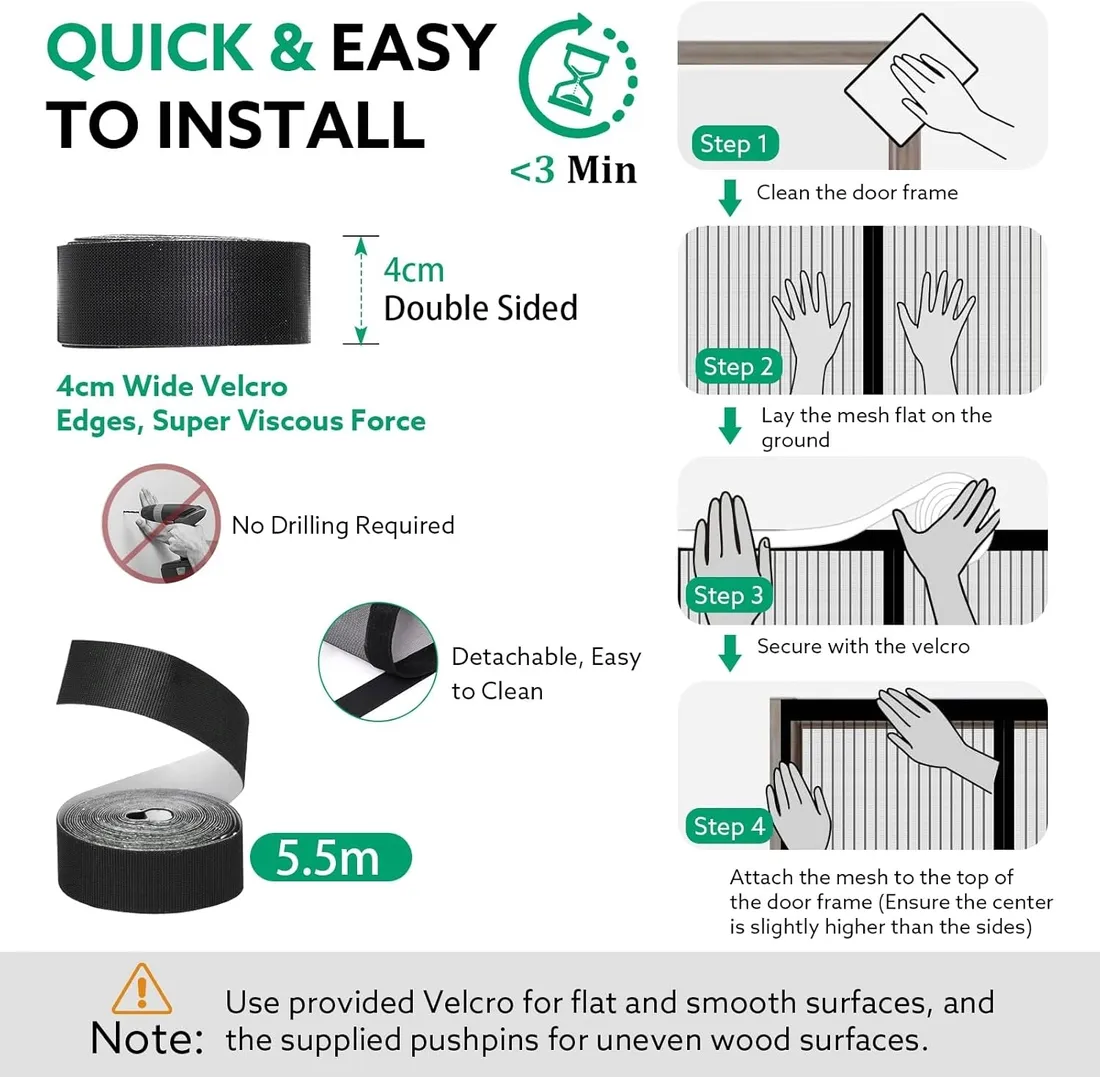 QUICK & EASY TO INSTALL

<3 Min

4cm
Double Sided

4cm Wide Velcro Edges, Super Viscous Force

No Drilling Required

Detachable, Easy to Clean

5.5m

Step 1

Clean the door frame

Step 2

Lay the mesh flat on the ground

Step 3

Secure with the velcro

Step 4

Attach the mesh to the top of the door frame (Ensure the center is slightly higher than the sides)

Note: Use provided Velcro for flat and smooth surfaces, and the supplied pushpins for uneven wood surfaces.