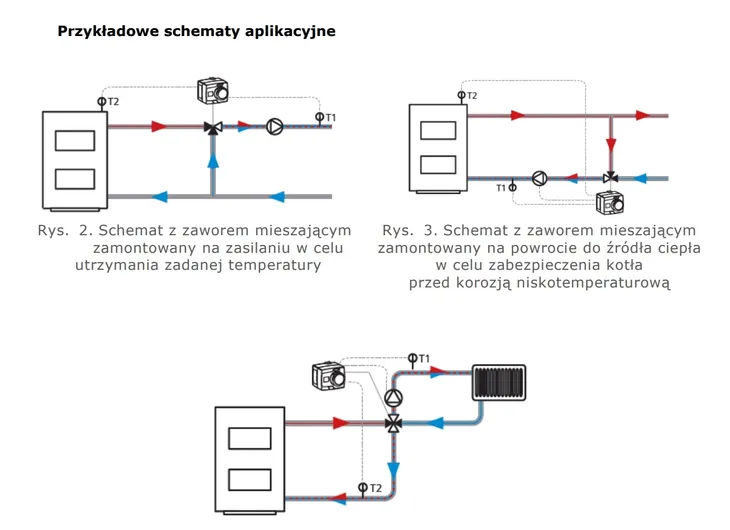 Przykładowe schematy aplikacyjne

T2

T1

Rys. 2. Schemat z zaworem mieszającym zamontowany na zasilaniu w celu utrzymania zadanej temperatury

T2

T1

Rys. 3. Schemat z zaworem mieszającym zamontowany na powrocie do źródła ciepła w celu zabezpieczenia kotła przed korozją niskotemperaturową

T1

T2