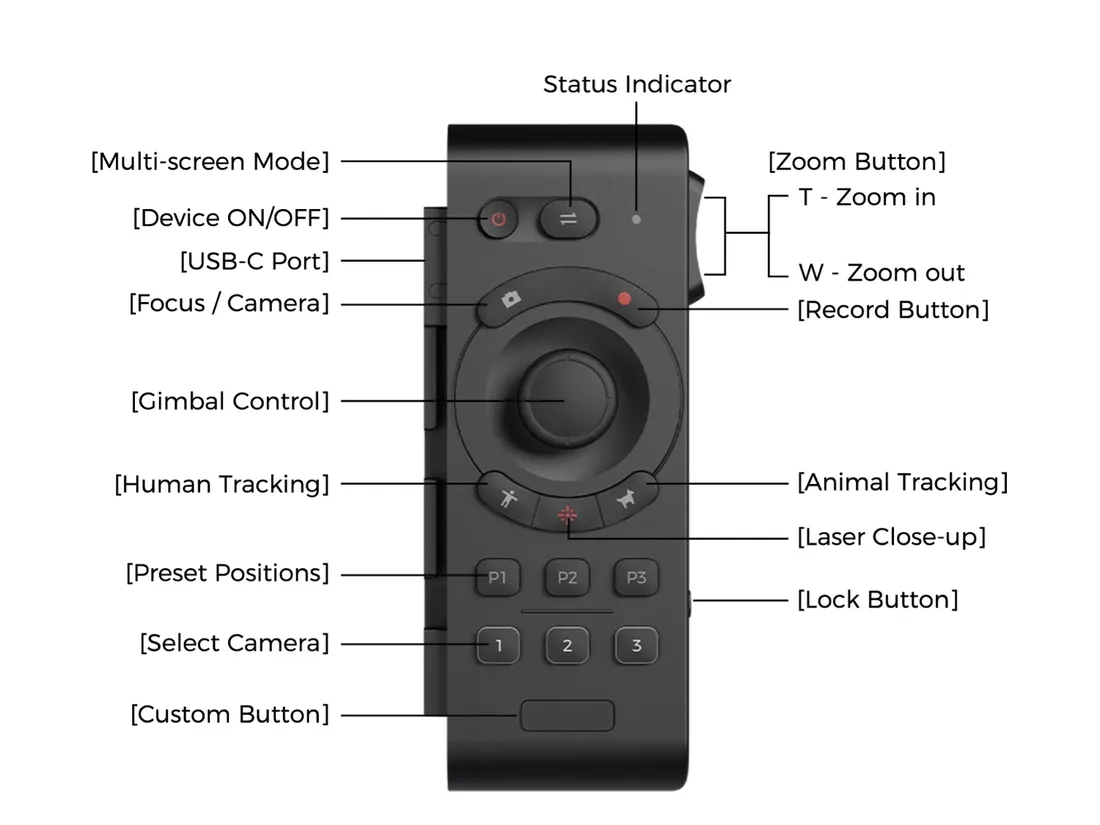 Status Indicator

[Multi-screen Mode]

[Device ON/OFF]

[USB-C Port]

[Focus / Camera]

[Gimbal Control]

[Human Tracking]

[Preset Positions]

[Select Camera]

[Custom Button]

[Zoom Button]

T - Zoom in

W - Zoom out

[Record Button]

[Animal Tracking]

[Laser Close-up]

[Lock Button]

P1 P2 P3

1 2 3