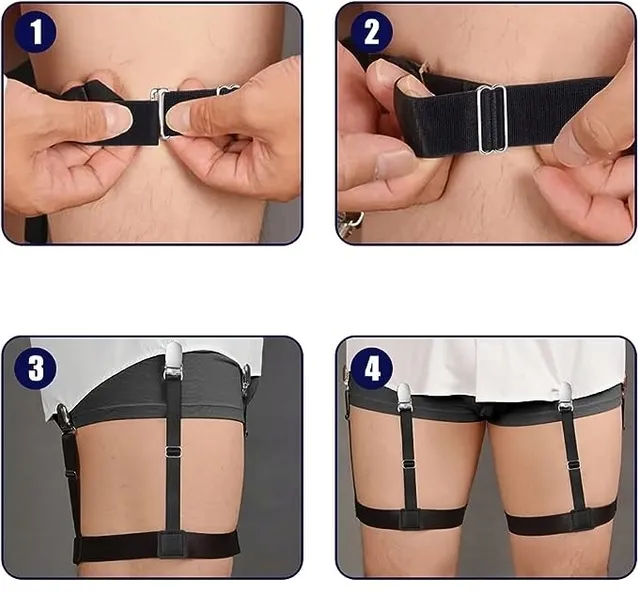 1

2

3

4