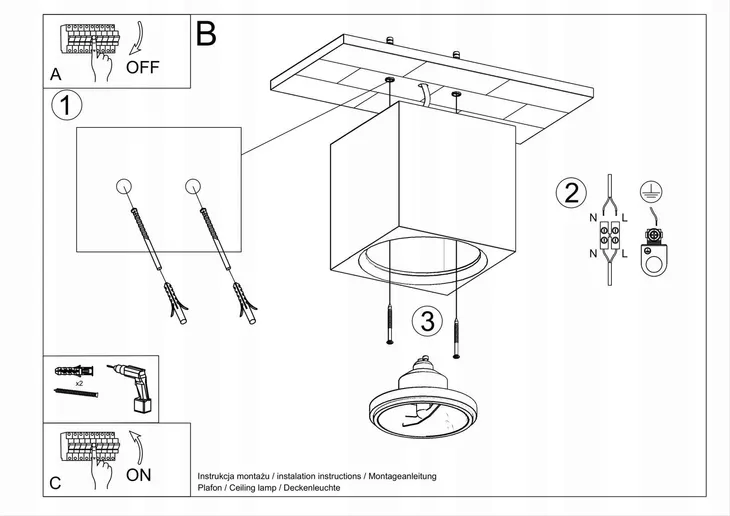 A
OFF
B
1
2
N
L
N
L
3
x2
C
ON
Instrukcja montażu / instalation instructions / Montageanleitung
Plafon / Ceiling lamp / Deckenleuchte