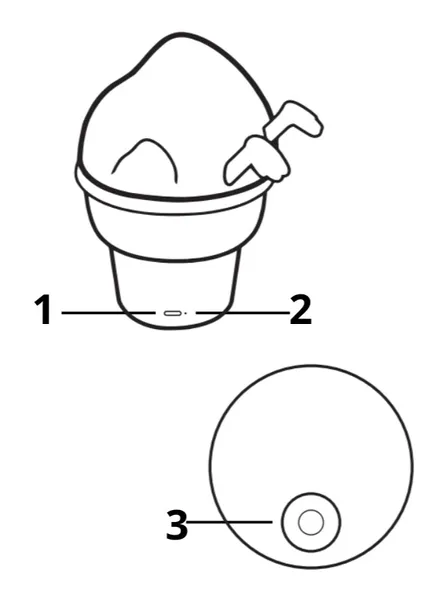 1
2
3