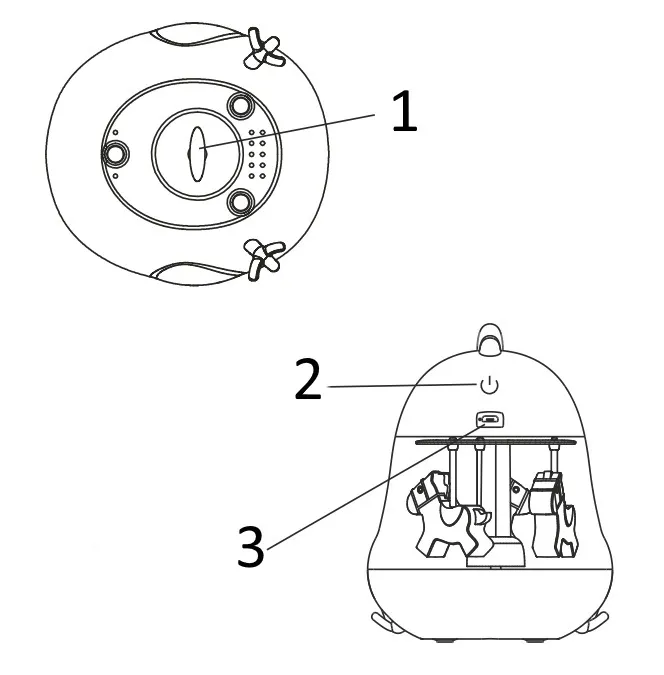 1

2

3