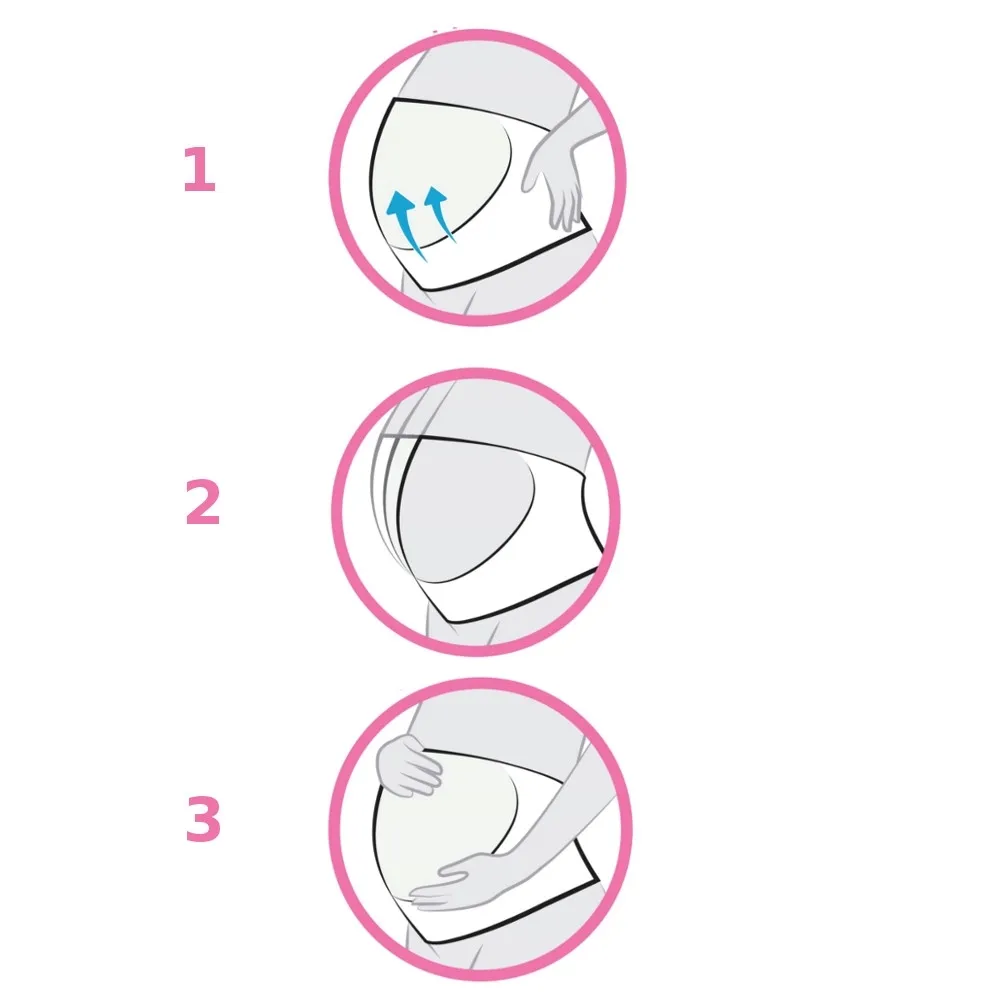 1

2

3