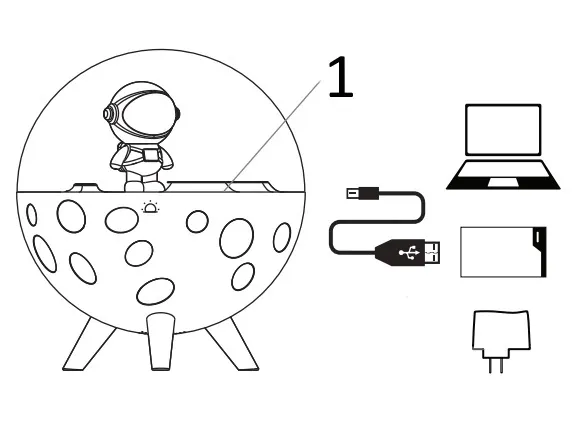 1