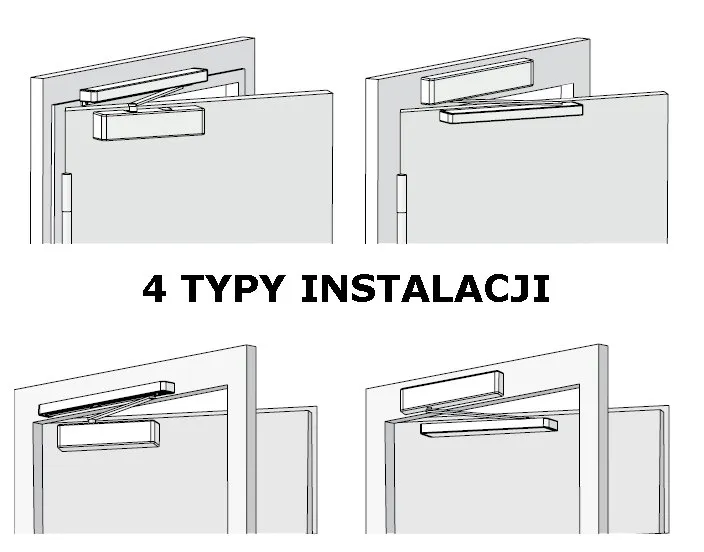 4 TYPY INSTALACJI