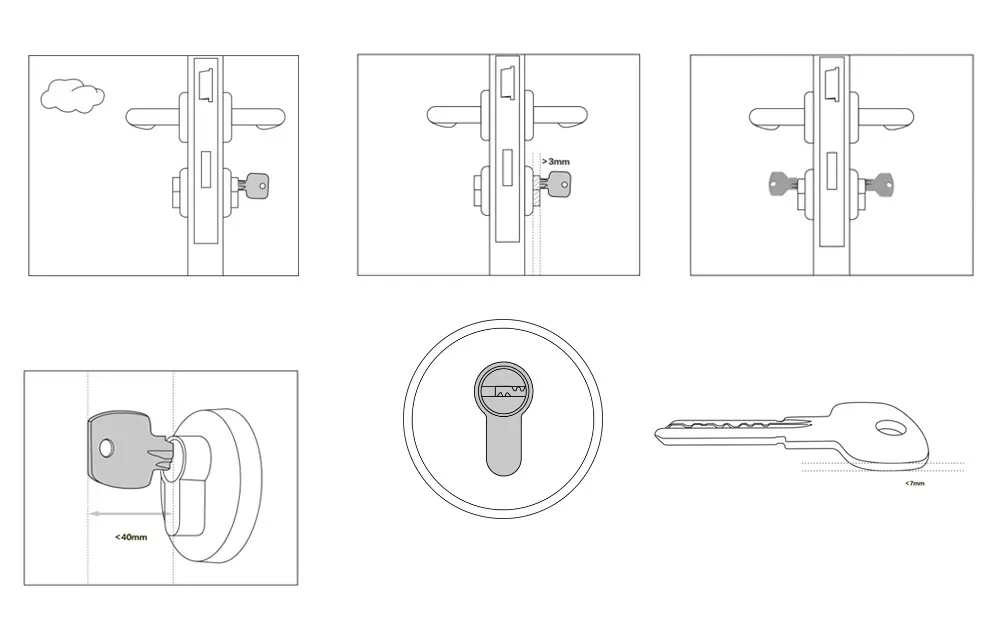 >3mm

<40mm

<7mm