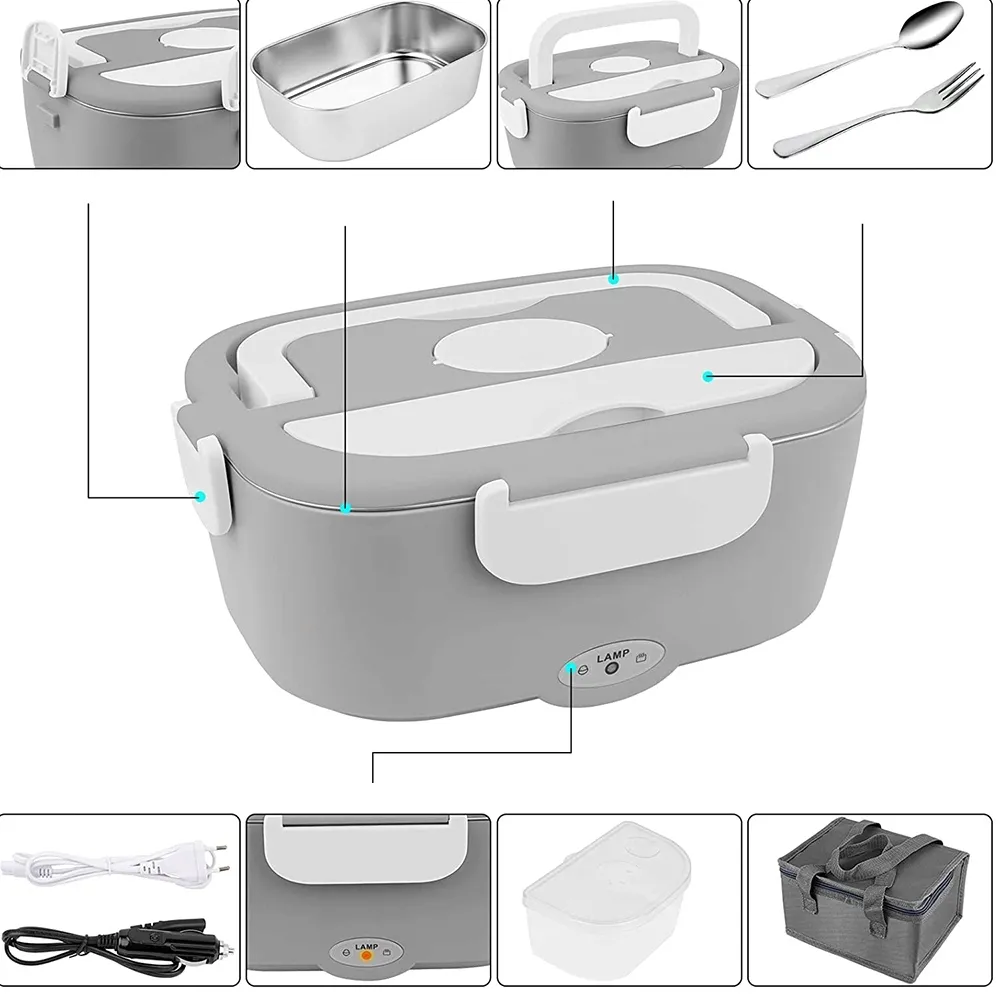 LAMP

LAMP