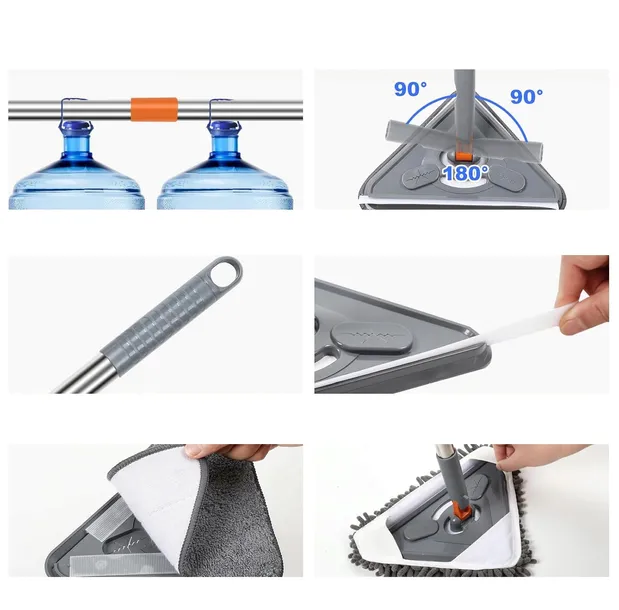 90°
90°
180°