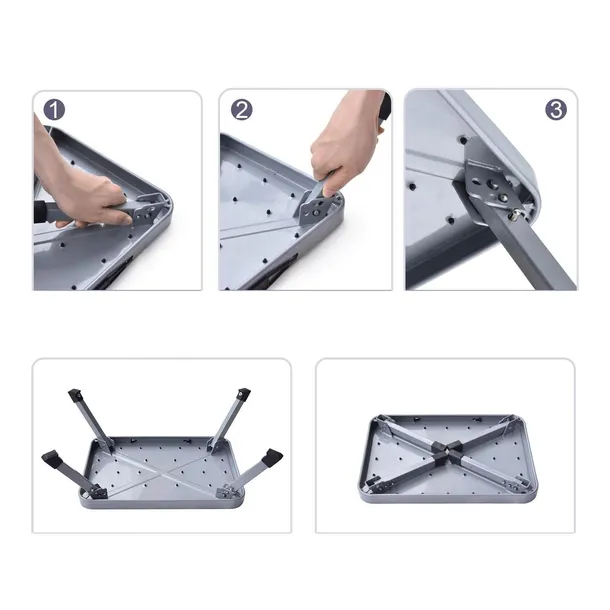 1

2

3