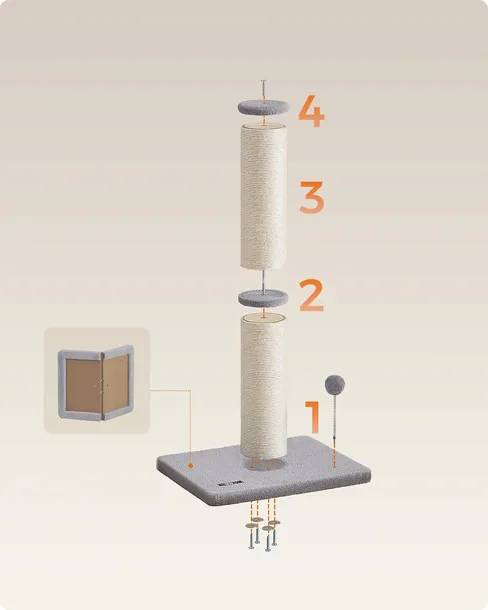 4

3

2

1