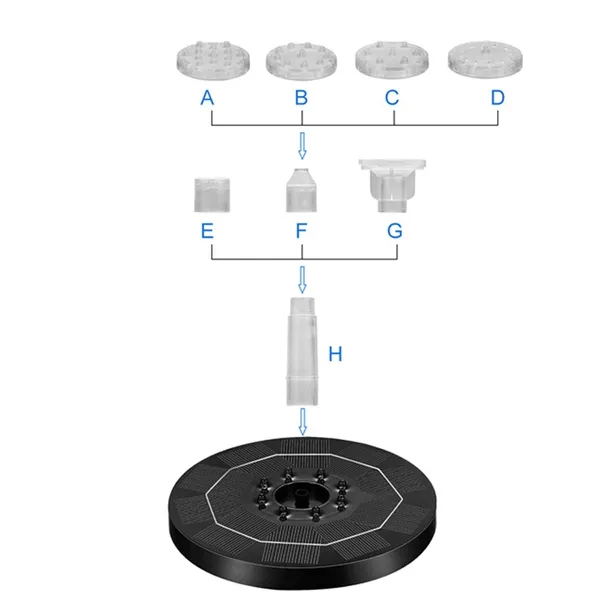 A B C D

E F G

H