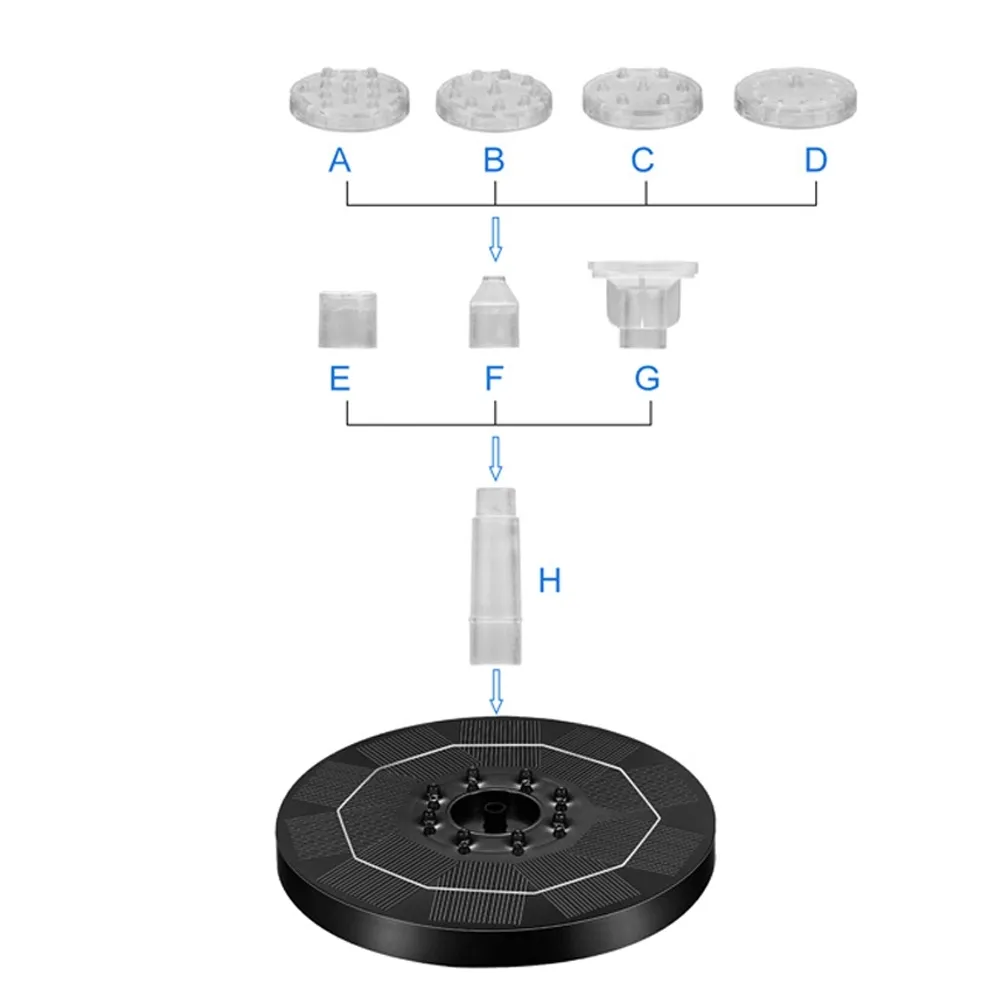 A B C D

E F G

H