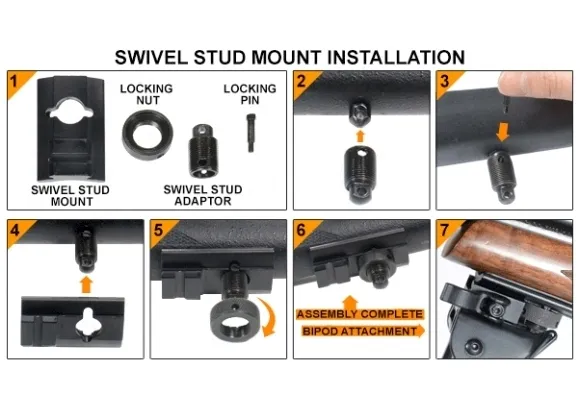 SWIVEL STUD MOUNT INSTALLATION

1

LOCKING NUT

LOCKING PIN

SWIVEL STUD MOUNT

SWIVEL STUD ADAPTOR

2

3

4

5

6

ASSEMBLY COMPLETE

BIPOD ATTACHMENT

7