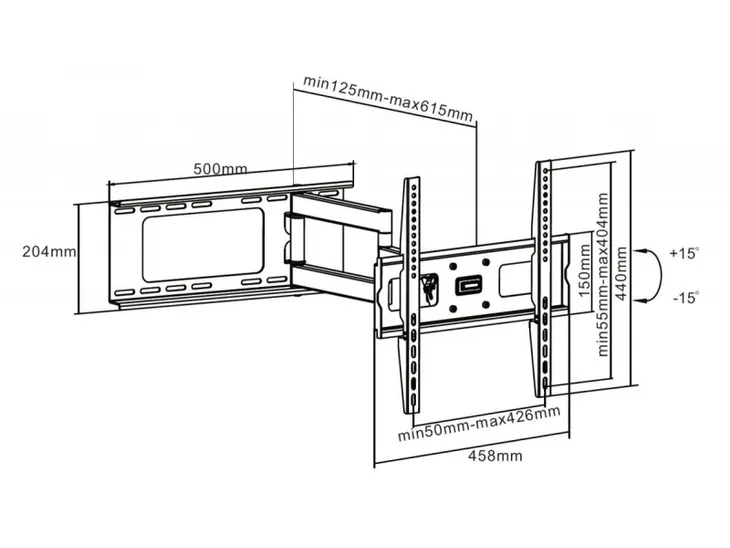 min125mm-max615mm

500mm

204mm

150mm

min55mm-max404mm

440mm

+15°

-15°

min50mm-max426mm

458mm