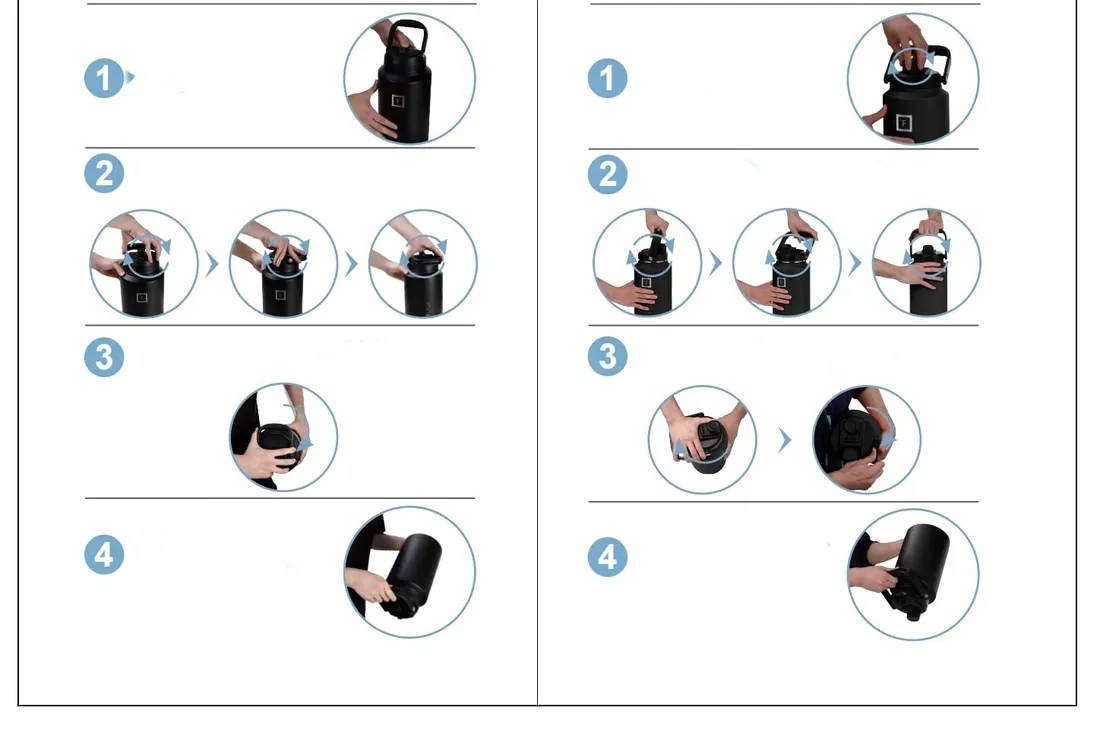 1

2

3

4

1

2

3

4