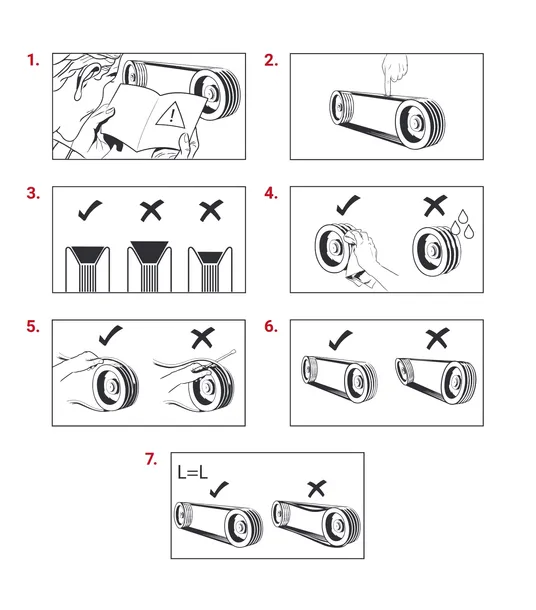 1.

!

2.

3.

✓ ✗ ✗

4.

✓ ✗

5.

✓ ✗

6.

✓ ✗

7.

L=L

✓ ✗