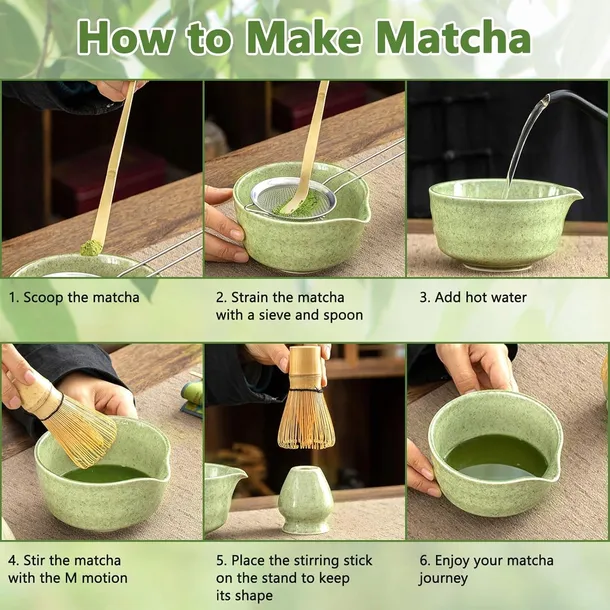 How to Make Matcha

1. Scoop the matcha

2. Strain the matcha with a sieve and spoon

3. Add hot water

4. Stir the matcha with the M motion

5. Place the stirring stick on the stand to keep its shape

6. Enjoy your matcha journey