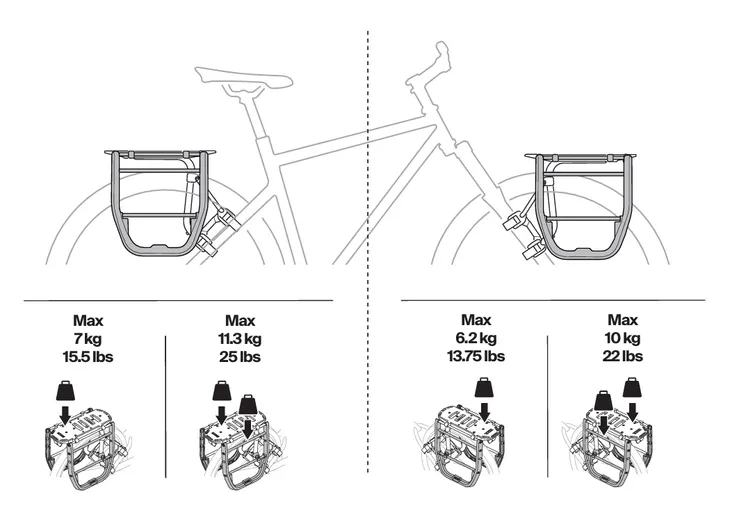 Max
7 kg
15.5 lbs

Max
11.3 kg
25 lbs

Max
6.2 kg
13.75 lbs

Max
10 kg
22 lbs