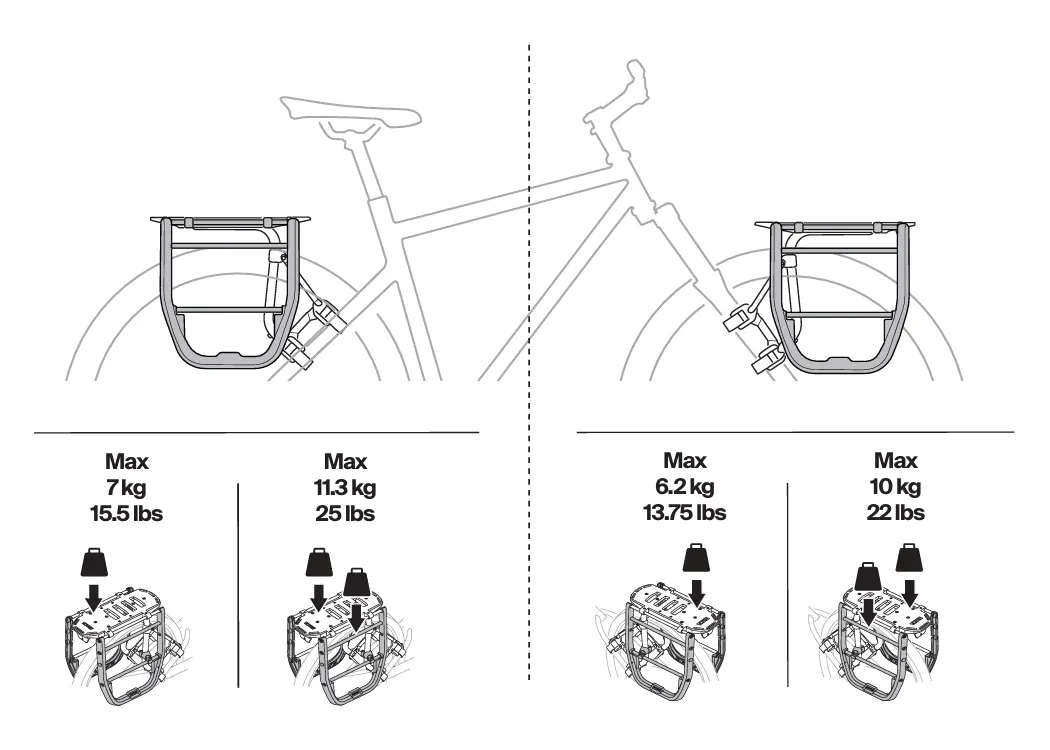 Max
7 kg
15.5 lbs

Max
11.3 kg
25 lbs

Max
6.2 kg
13.75 lbs

Max
10 kg
22 lbs