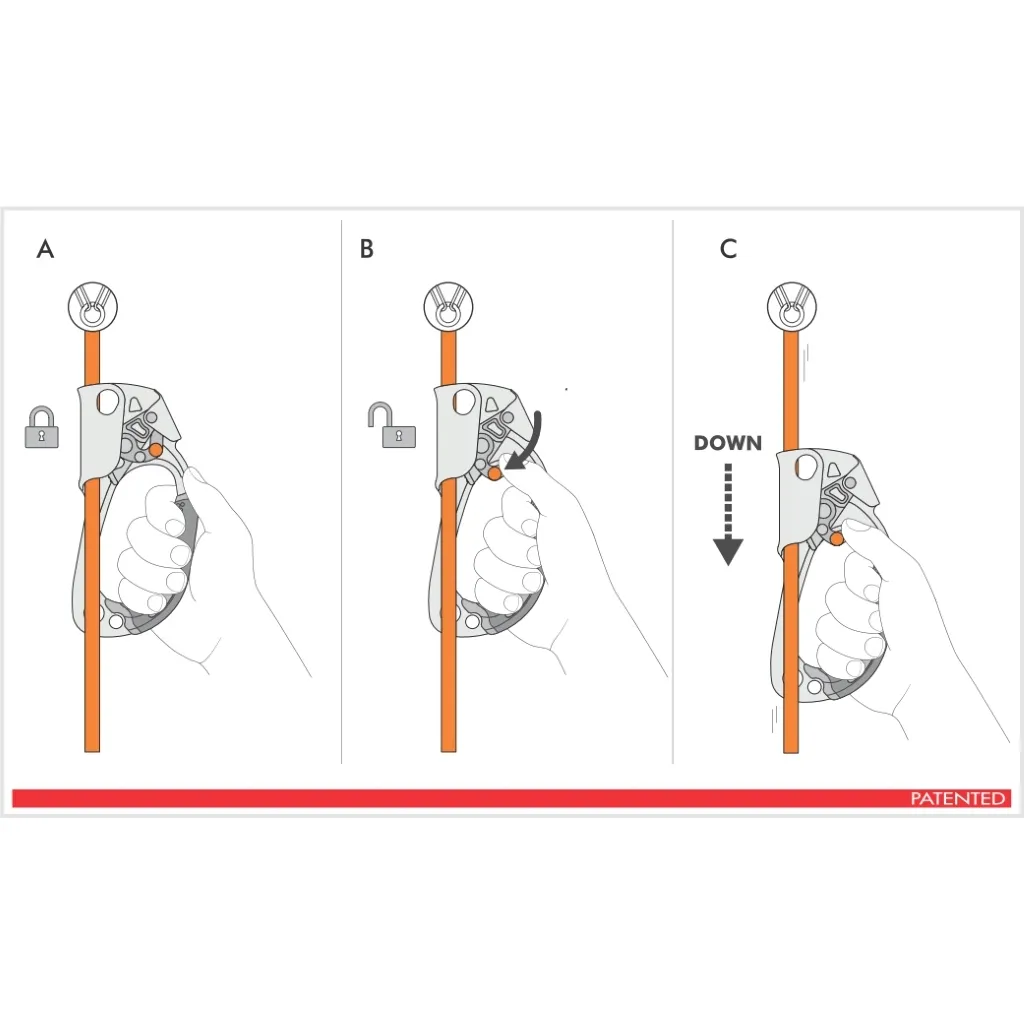 A

B

C

DOWN

PATENTED