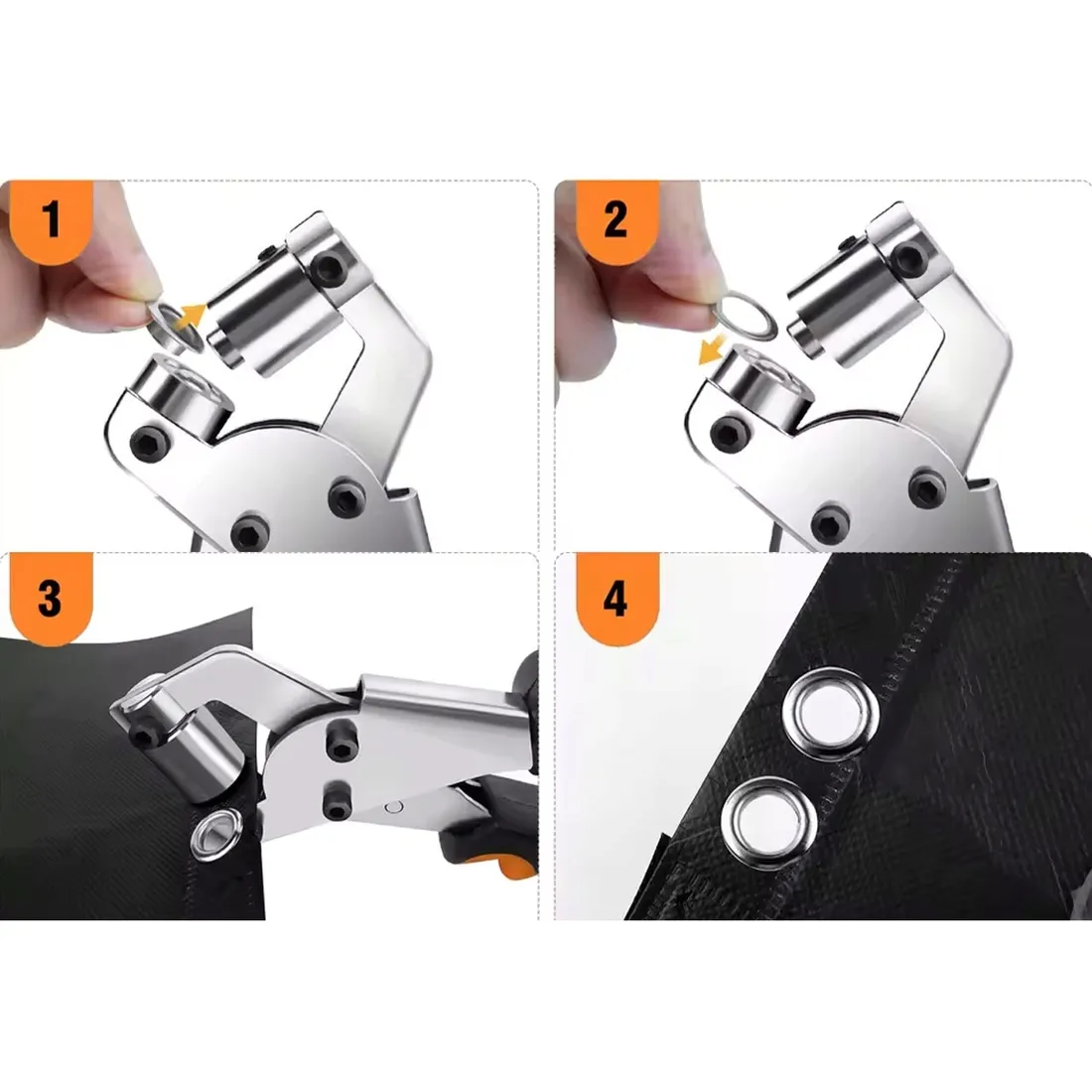 1

2

3

4