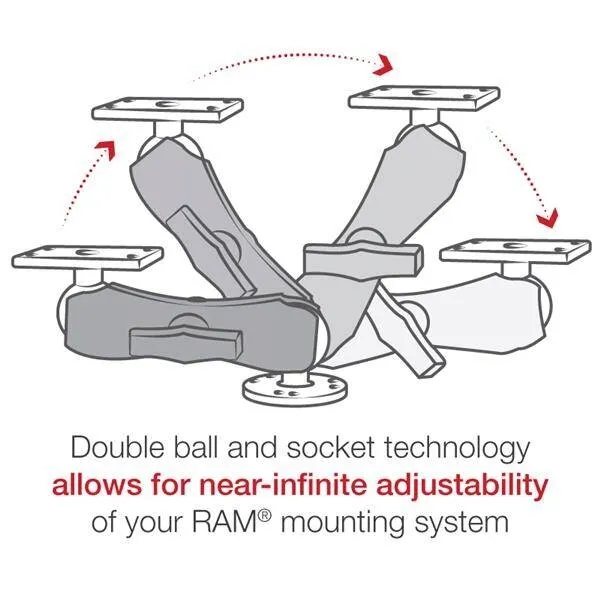 Double ball and socket technology allows for near-infinite adjustability of your RAM® mounting system