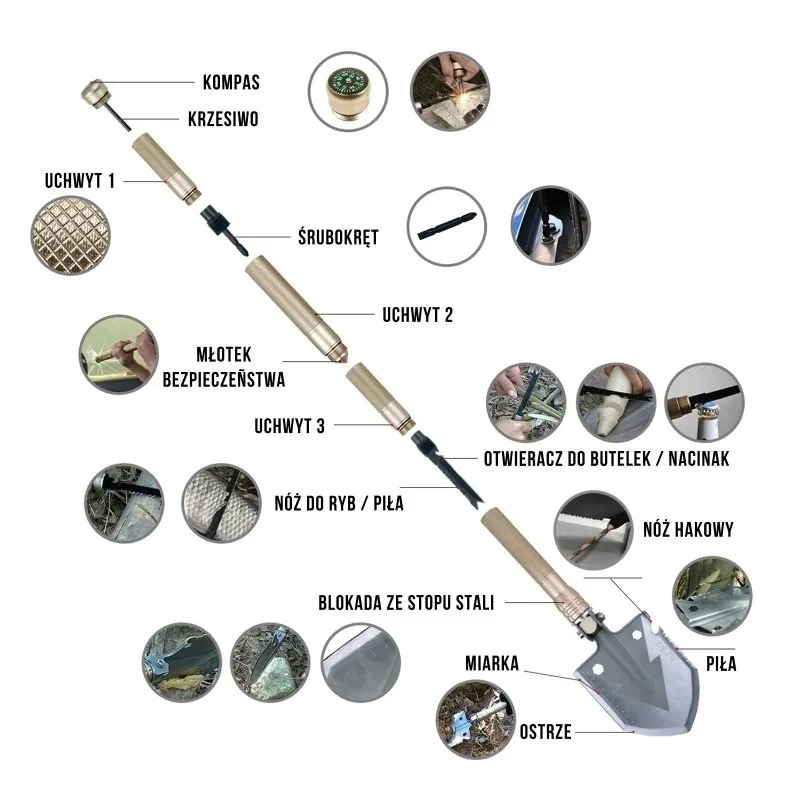 KOMPAS

KRZESIWO

UCHWYT 1

ŚRUBOKRĘT

UCHWYT 2

MŁOTEK BEZPIECZEŃSTWA

UCHWYT 3

OTWIERACZ DO BUTELEK / NACINAK

NÓŻ DO RYB / PIŁA

NÓŻ HAKOWY

BLOKADA ZE STOPU STALI

PIŁA

MIARKA

OSTRZE