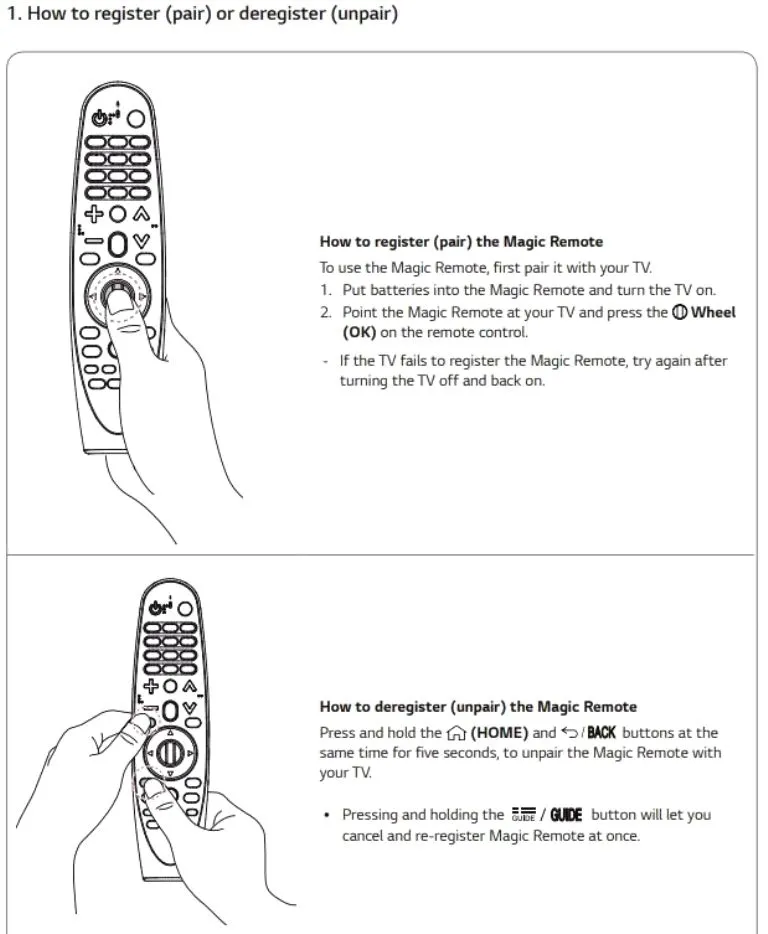 1. How to register (pair) or deregister (unpair)

How to register (pair) the Magic Remote

To use the Magic Remote, first pair it with your TV.

1. Put batteries into the Magic Remote and turn the TV on.
2. Point the Magic Remote at your TV and press the Wheel (OK) on the remote control.

- If the TV fails to register the Magic Remote, try again after turning the TV off and back on.

How to deregister (unpair) the Magic Remote

Press and hold the (HOME) and / BACK buttons at the same time for five seconds, to unpair the Magic Remote with your TV.

• Pressing and holding the GUIDE / GUIDE button will let you cancel and re-register Magic Remote at once.