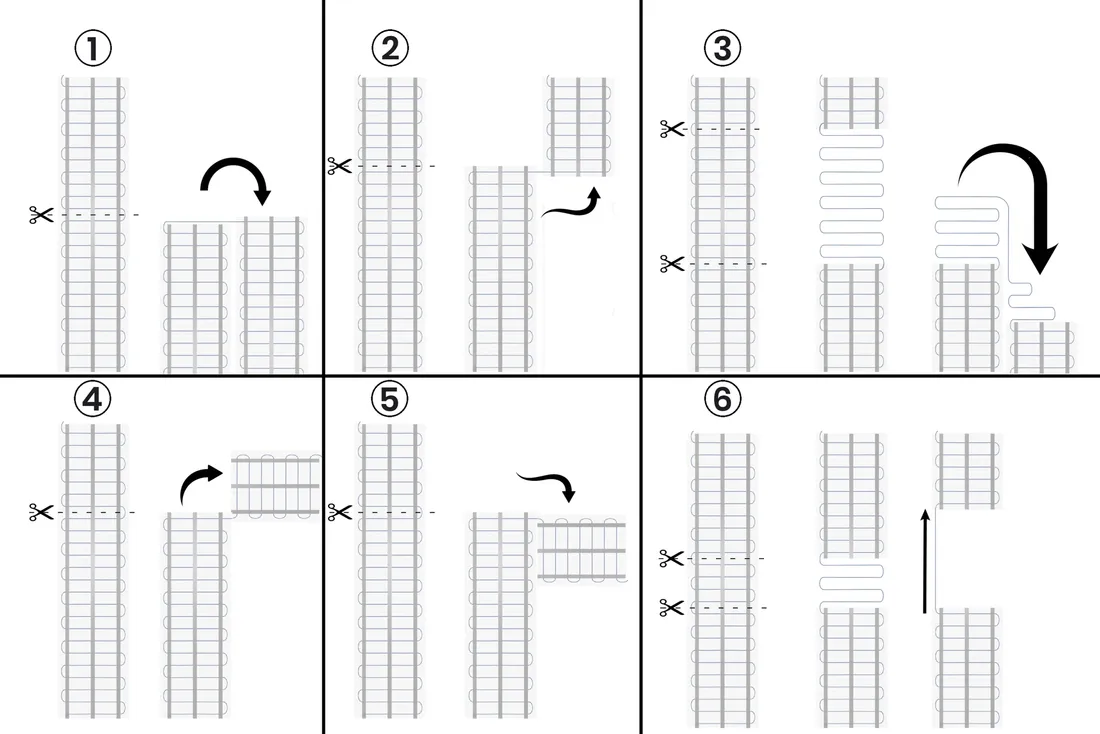 ①

②

③

④

⑤

⑥