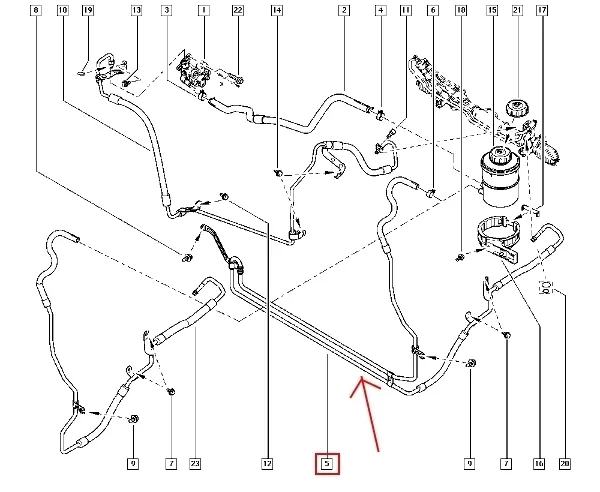 8 10 19 13 3 1 22 14 2 4 11 6 18 15 21 17

9 7 23 12 5 9 7 16 20