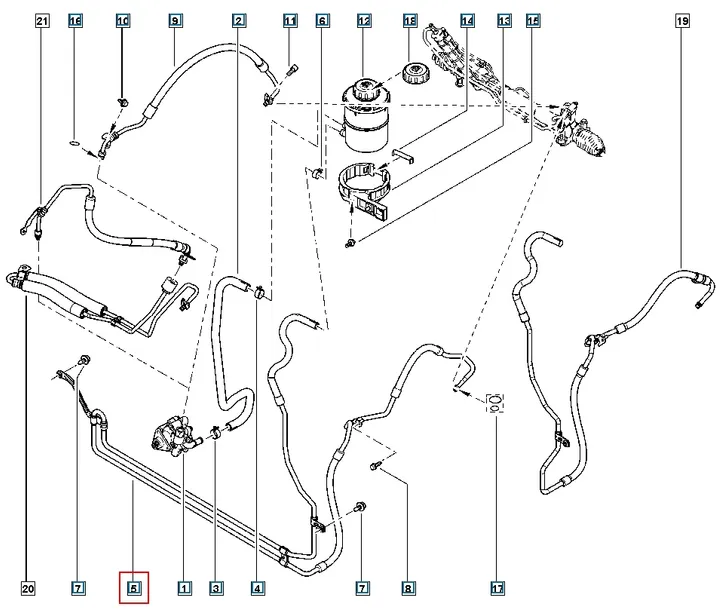 21
16
10
9
2
11
6
12
18
14
13
15
19
20
7
5
1
3
4
7
8
17