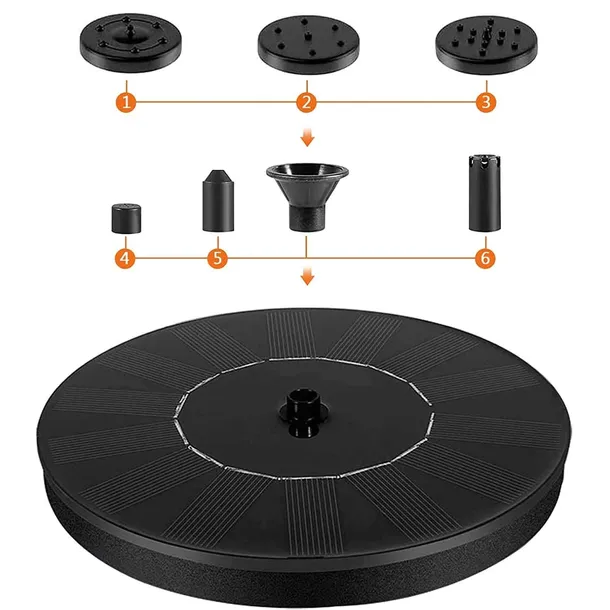 1
2
3
4
5
6