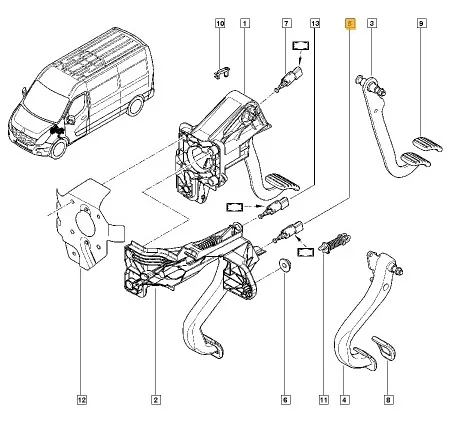 10
1
7
13
5
3
9
12
2
6
11
4
8