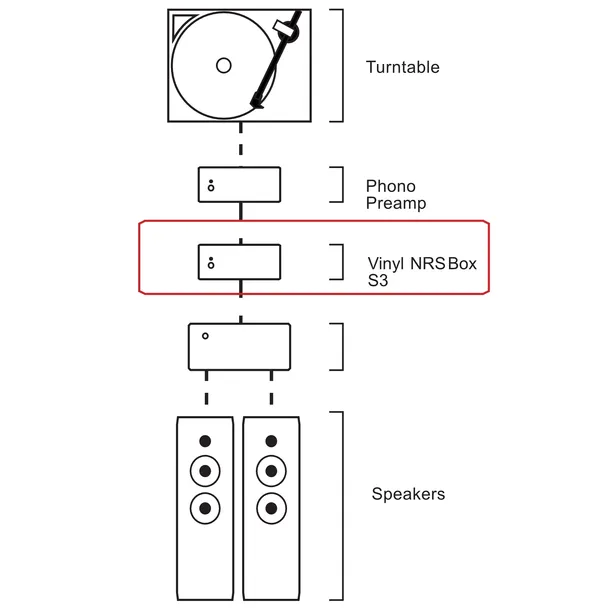 Turntable

Phono
Preamp

Vinyl NRS Box
S3

Speakers