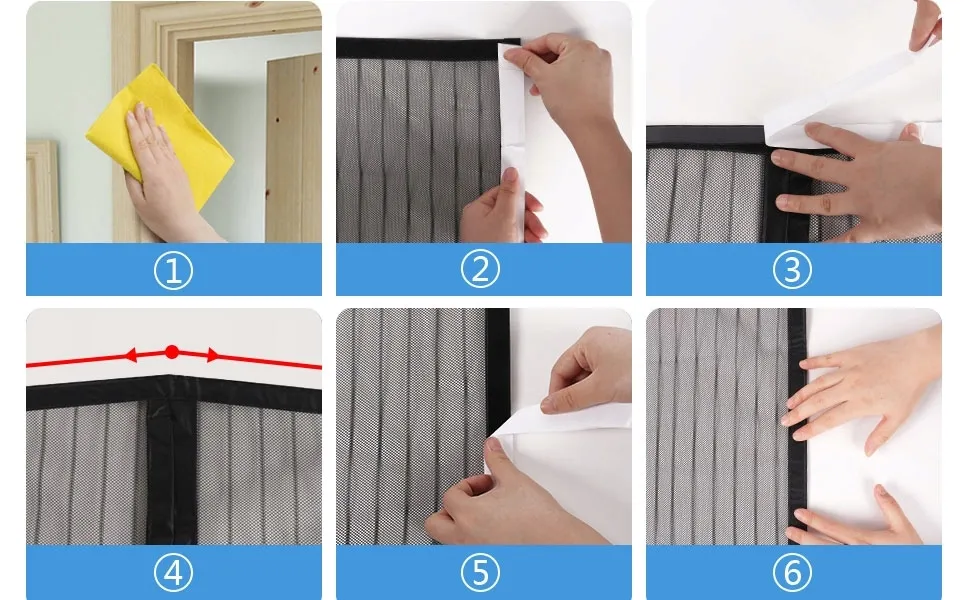 ①

②

③

④

⑤

⑥