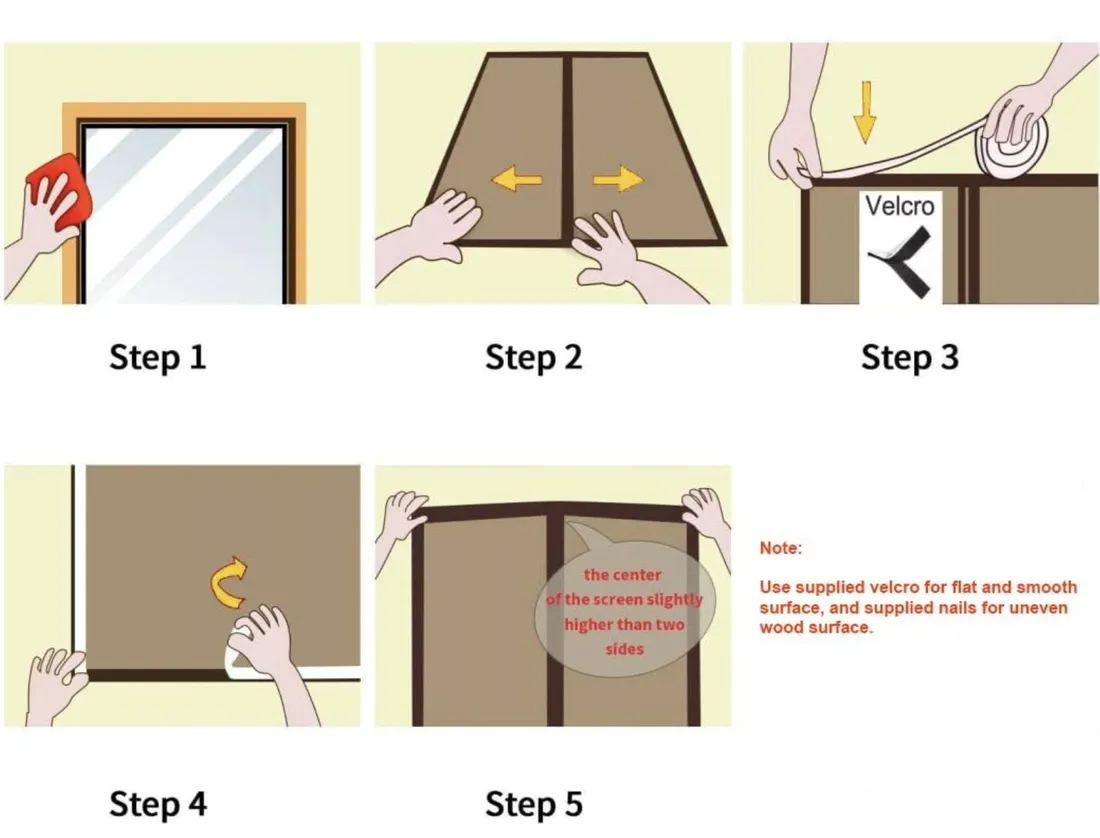 Step 1

Step 2

Velcro

Step 3

Step 4

the center of the screen slightly higher than two sides

Step 5

Note:

Use supplied velcro for flat and smooth surface, and supplied nails for uneven wood surface.