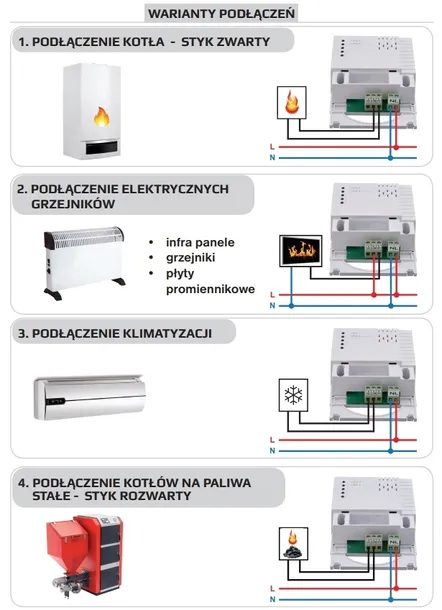 WARIANTY PODŁĄCZEŃ

1. PODŁĄCZENIE KOTŁA - STYK ZWARTY

L
N

2. PODŁĄCZENIE ELEKTRYCZNYCH GRZEJNIKÓW

• infra panele
• grzejniki
• płyty promiennikowe

L
N

3. PODŁĄCZENIE KLIMATYZACJI

L
N

4. PODŁĄCZENIE KOTŁÓW NA PALIWA STAŁE - STYK ROZWARTY

L
N