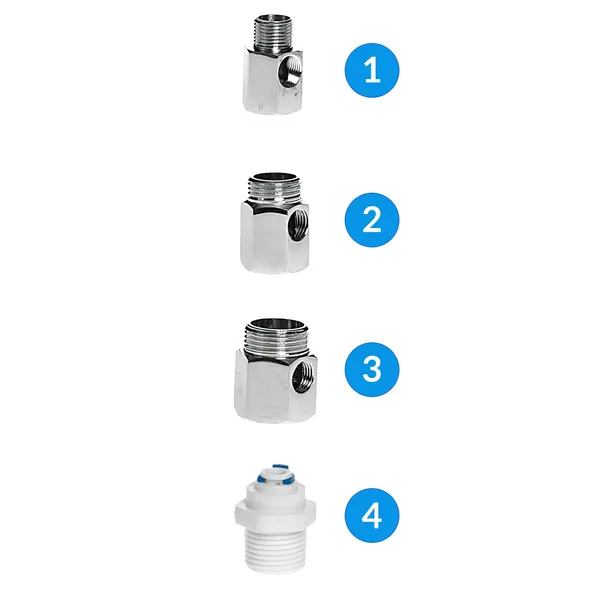 1

2

3

4