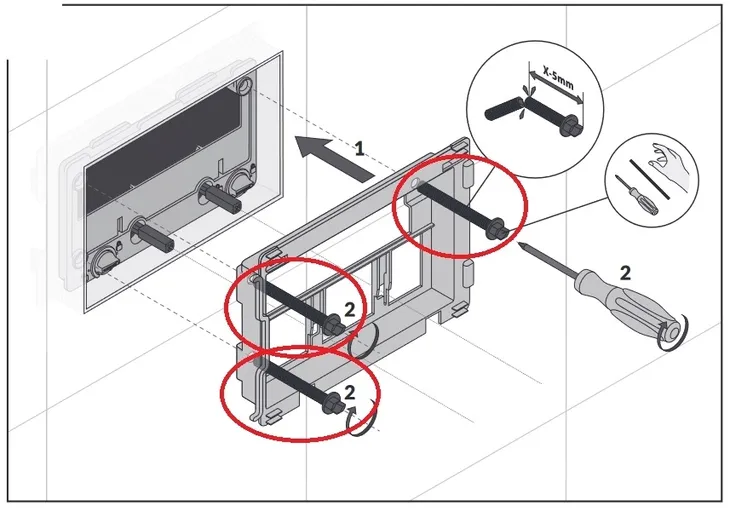 X-5mm

1

2

2

2