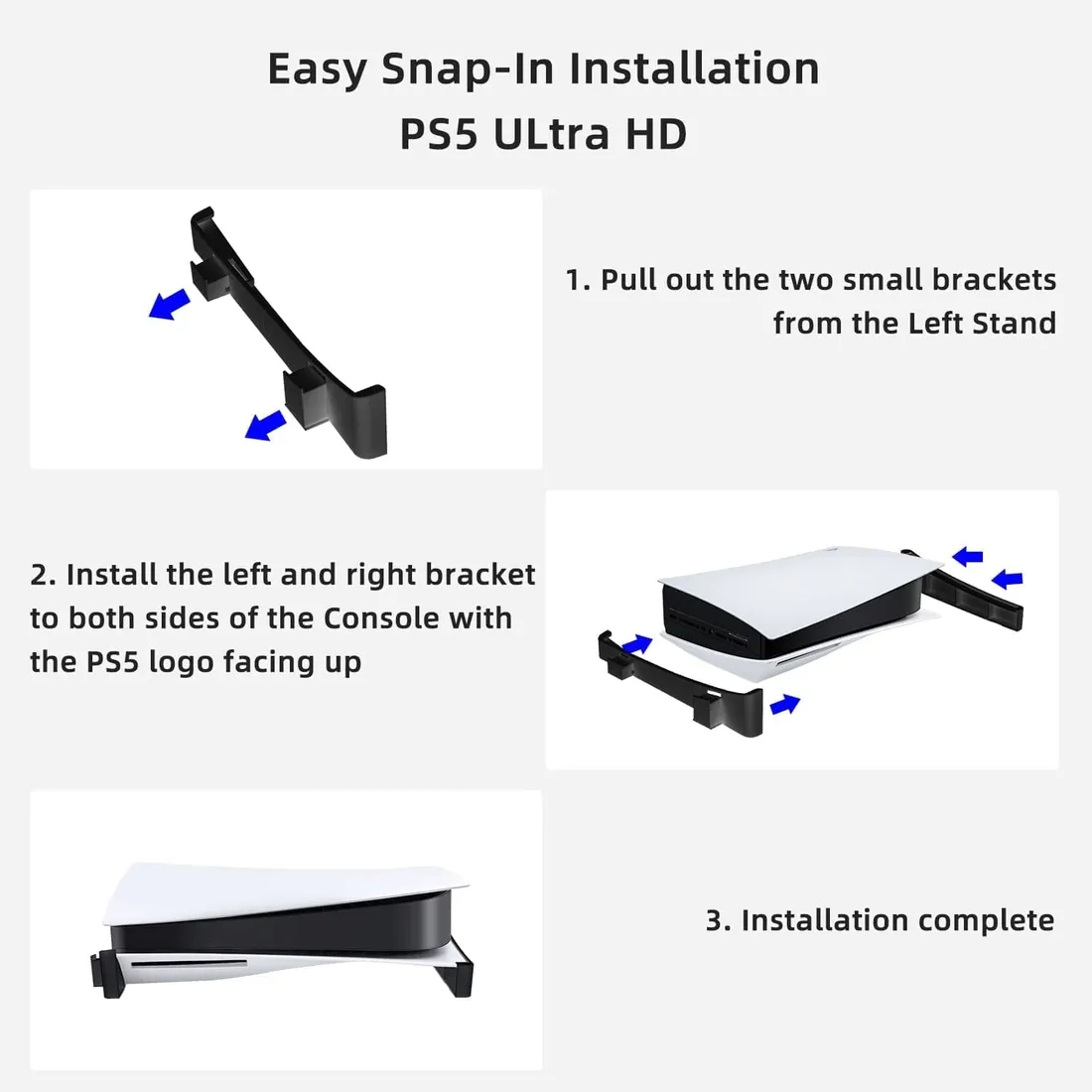 Easy Snap-In Installation
PS5 ULtra HD

1. Pull out the two small brackets from the Left Stand

2. Install the left and right bracket to both sides of the Console with the PS5 logo facing up

3. Installation complete