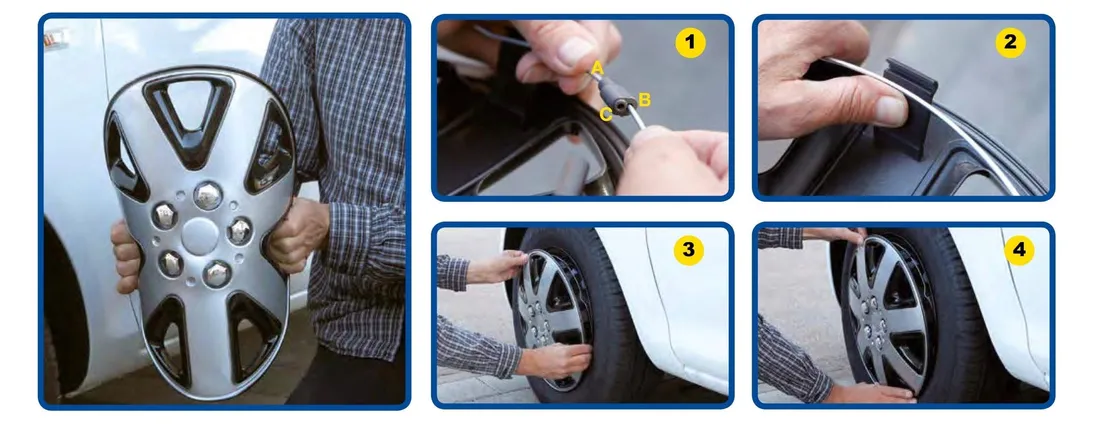 1
A
B
C
2
3
4