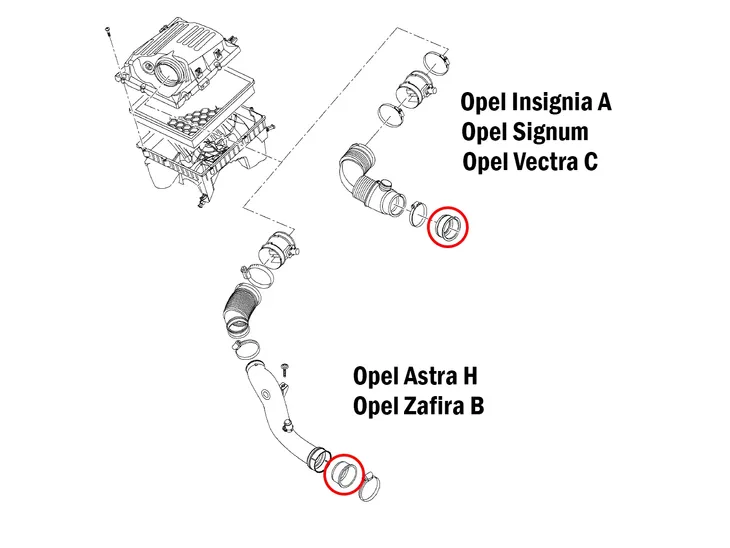 Opel Insignia A
Opel Signum
Opel Vectra C

Opel Astra H
Opel Zafira B