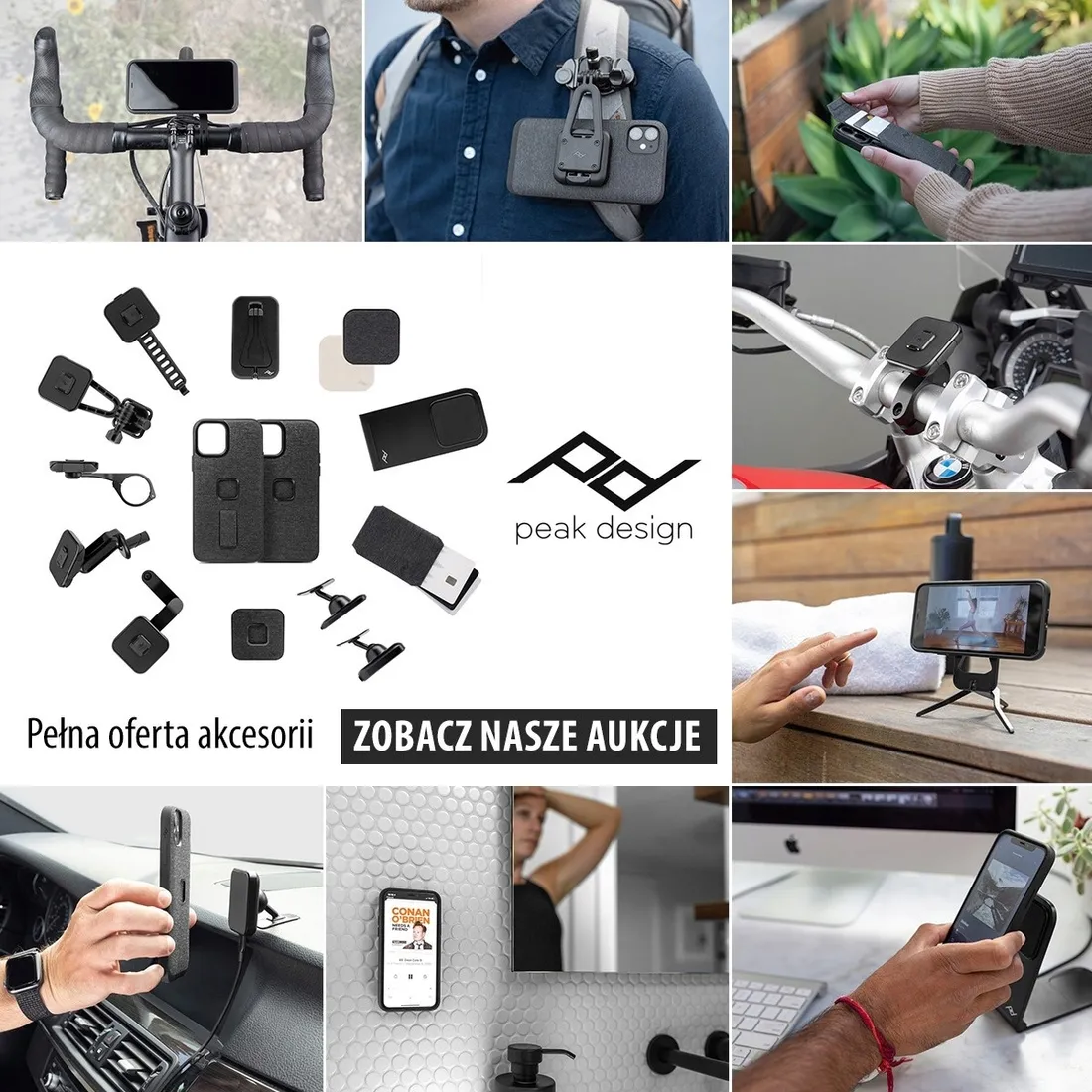 peak design

Pełna oferta akcesorii

ZOBACZ NASZE AUKCJE

CONAN O'BRIEN NEEDS A FRIEND