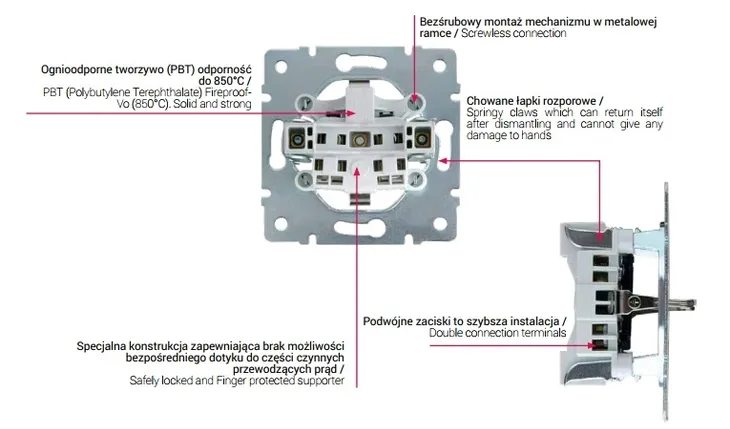 Bezśrubowy montaż mechanizmu w metalowej ramce / Screwless connection

Ognioodporne tworzywo (PBT) odporność do 850°C / PBT (Polybutylene Terephthalate) Fireproof-Vo (850°C). Solid and strong

Chowane łapki rozporowe / Springy claws which can return itself after dismantling and cannot give any damage to hands

Podwójne zaciski to szybsza instalacja / Double connection terminals

Specjalna konstrukcja zapewniająca brak możliwości bezpośredniego dotyku do części czynnych przewodzących prąd / Safely locked and Finger protected supporter