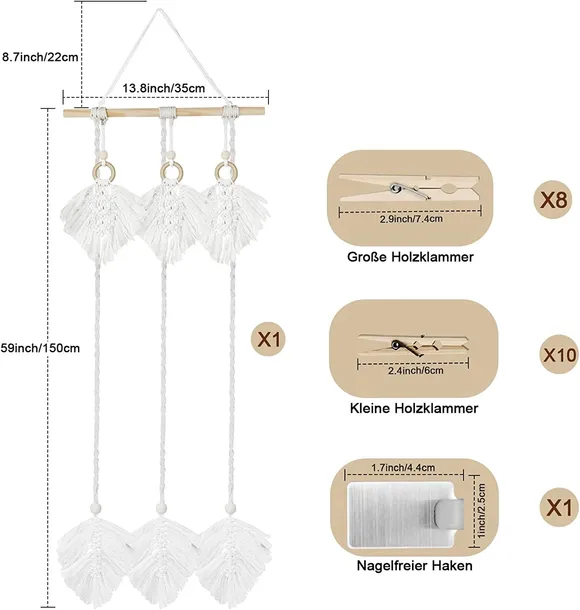 8.7inch/22cm

13.8inch/35cm

59inch/150cm

X1

2.9inch/7.4cm

X8

Große Holzklammer

2.4inch/6cm

X10

Kleine Holzklammer

1.7inch/4.4cm

1inch/2.5cm

X1

Nagelfreier Haken