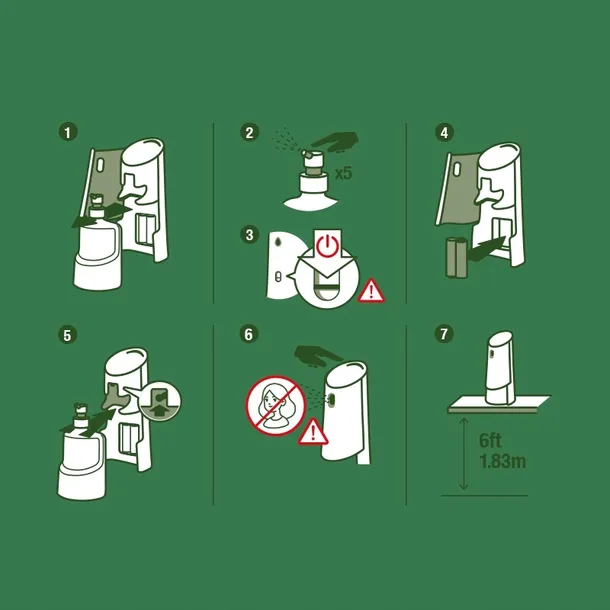 1

2

x5

3

4

5

6

7

6ft
1.83m